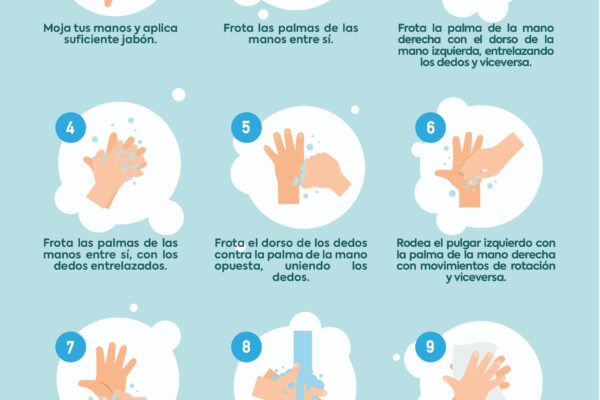 Moja tus manos y aplica suficiente jabón.

Frota las palmas de las manos entre sí.

Frota la palma de la mano derecha con el dorso de la mano izquierda, entrelazando los dedos y viceversa.

4

Frota las palmas de las manos entre sí, con los dedos entrelazados.

5

Frota el dorso de los dedos contra la palma de la mano opuesta, uniendo los dedos.

6

Rodea el pulgar izquierdo con la palma de la mano derecha con movimientos de rotación y viceversa.

7

8

9