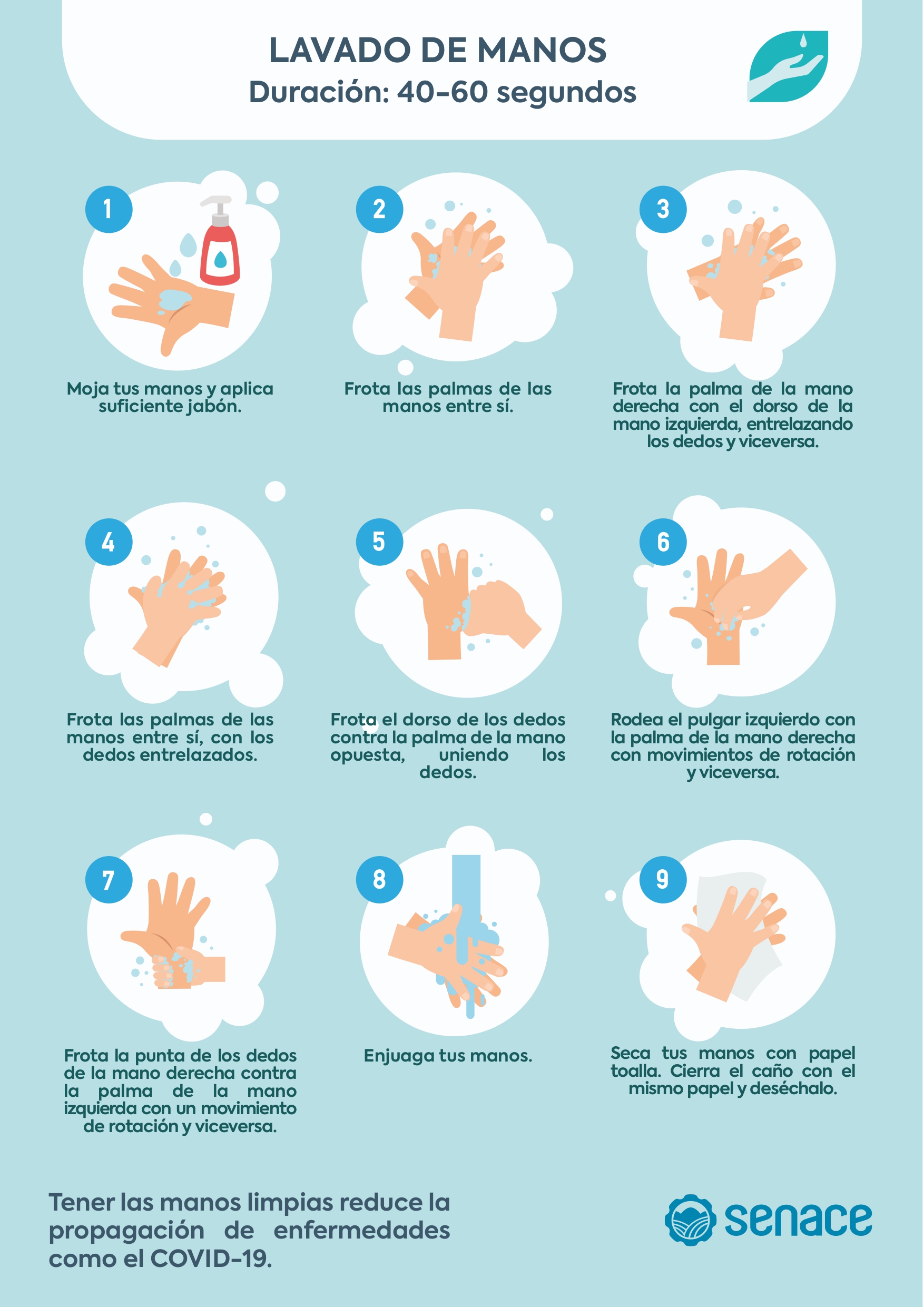 LAVADO DE MANOS
Duración: 40-60 segundos

1
Moja tus manos y aplica suficiente jabón.

2
Frota las palmas de las manos entre sí.

3
Frota la palma de la mano derecha con el dorso de la mano izquierda, entrelazando los dedos y viceversa.

4
Frota las palmas de las manos entre sí, con los dedos entrelazados.

5
Frota el dorso de los dedos contra la palma de la mano opuesta, uniendo los dedos.

6
Rodea el pulgar izquierdo con la palma de la mano derecha con movimientos de rotación y viceversa.

7
Frota la punta de los dedos de la mano derecha contra la palma de la mano izquierda con un movimiento de rotación y viceversa.

8
Enjuaga tus manos.

9
Seca tus manos con papel toalla. Cierra el caño con el mismo papel y deséchalo.

Tener las manos limpias reduce la propagación de enfermedades como el COVID-19.

senace